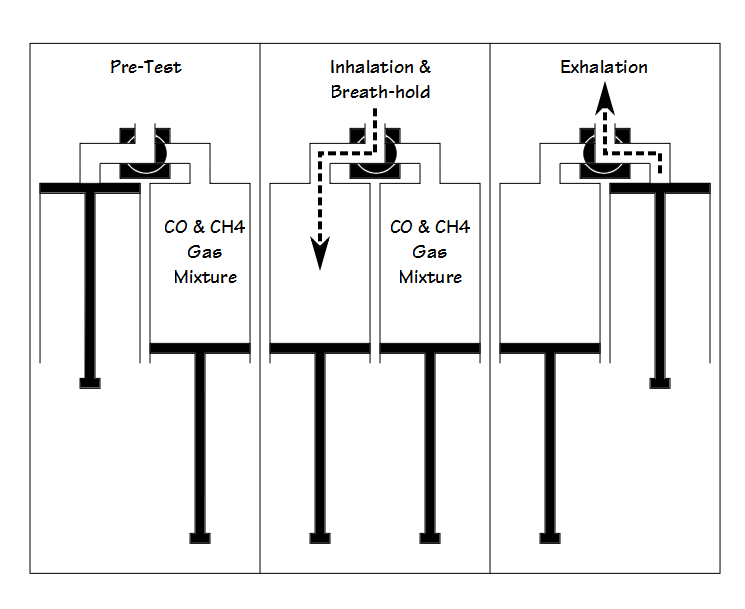 Pre-Test

CO & CH4 Gas Mixture

Inhalation & Breath-hold

CO & CH4 Gas Mixture

Exhalation