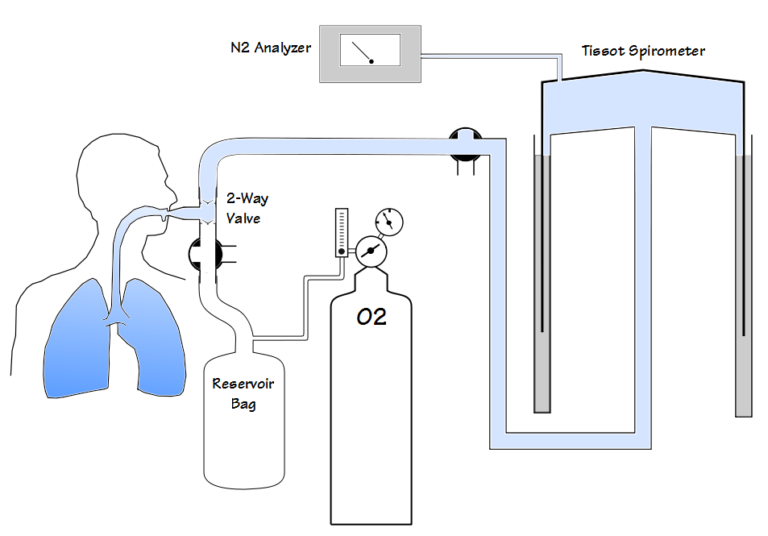 N2 Analyzer

Tissot Spirometer

2-Way Valve

O2

Reservoir Bag