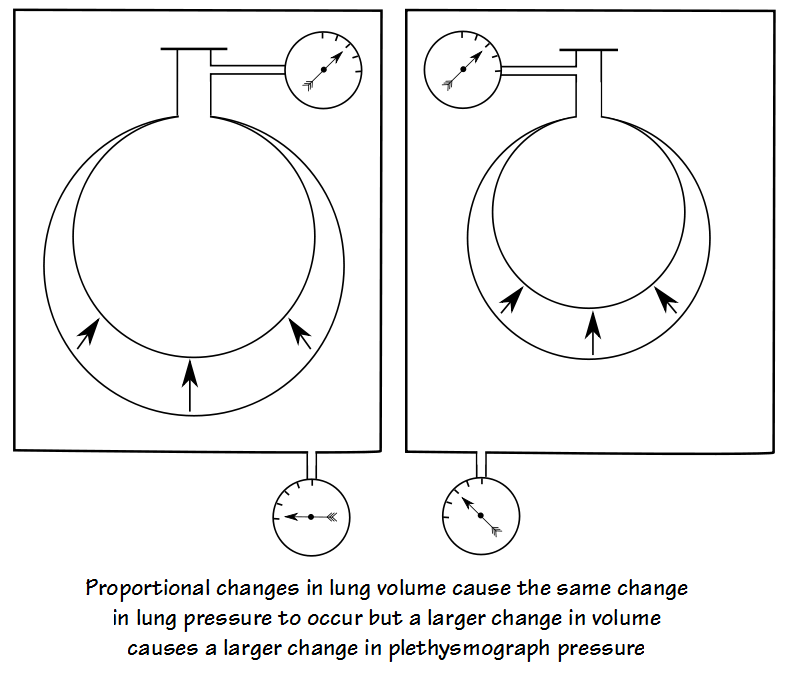 Proportional changes in lung volume cause the same change in lung pressure to occur but a larger change in volume causes a larger change in plethysmograph pressure