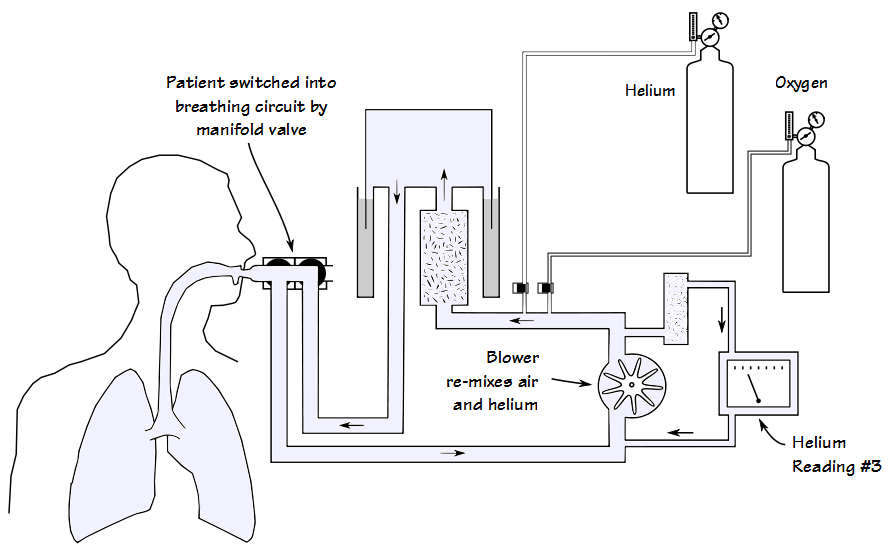 Patient switched into breathing circuit by manifold valve

Helium

Oxygen

Blower re-mixes air and helium

Helium Reading #3